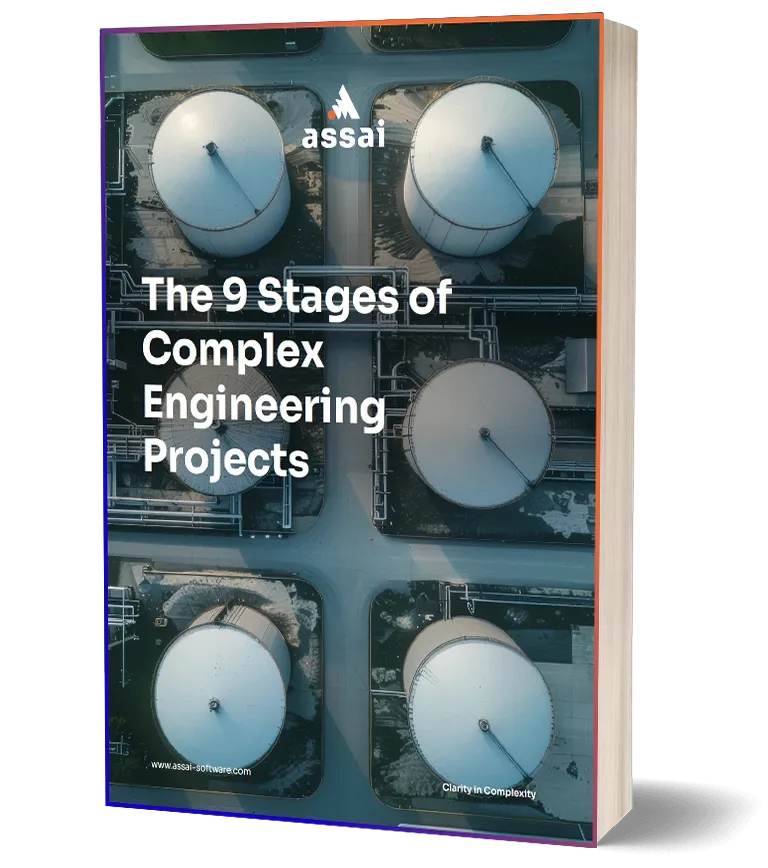 assai

The 9 Stages of Complex Engineering Projects

www.assai-software.com

Clarity in Complexity